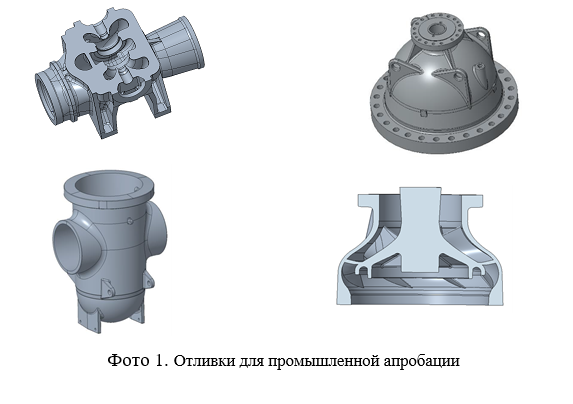 Фото 1. Отливки для промышленной апробации